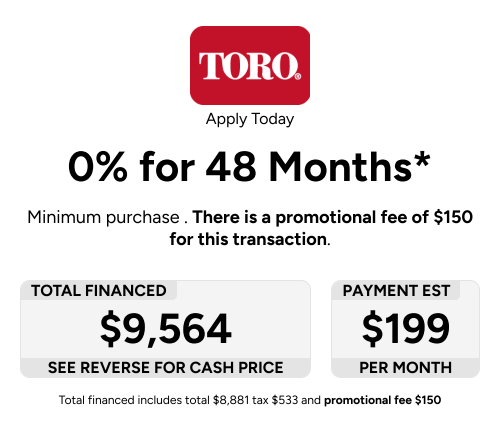 TORO®

Apply Today

0% for 48 Months*

Minimum purchase . There is a promotional fee of $150 for this transaction.

TOTAL FINANCED

$9,564

SEE REVERSE FOR CASH PRICE

PAYMENT EST

$199

PER MONTH

Total financed includes total $8,881 tax $533 and promotional fee $150